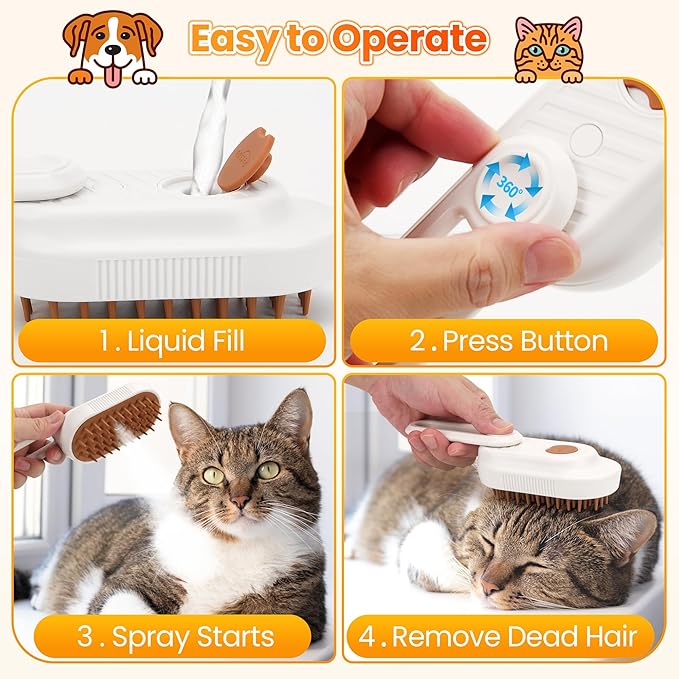 Easy to Operate

360°

1. Liquid Fill

2. Press Button

3. Spray Starts

4. Remove Dead Hair