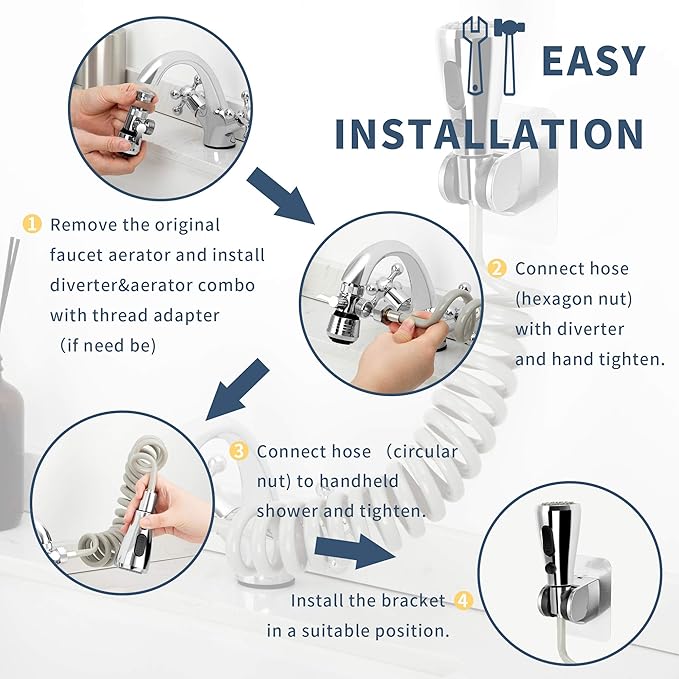 EASY INSTALLATION

1 Remove the original faucet aerator and install diverter&aerator combo with thread adapter (if need be)

2 Connect hose (hexagon nut) with diverter and hand tighten.

3 Connect hose (circular nut) to handheld shower and tighten.

Install the bracket 4 in a suitable position.