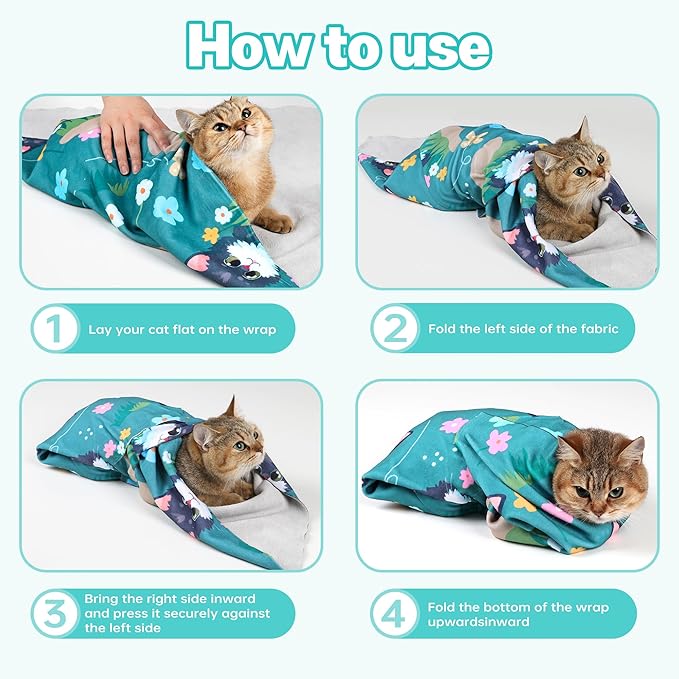 How to use

1 Lay your cat flat on the wrap

2 Fold the left side of the fabric

3 Bring the right side inward and press it securely against the left side

4 Fold the bottom of the wrap upwardsinward