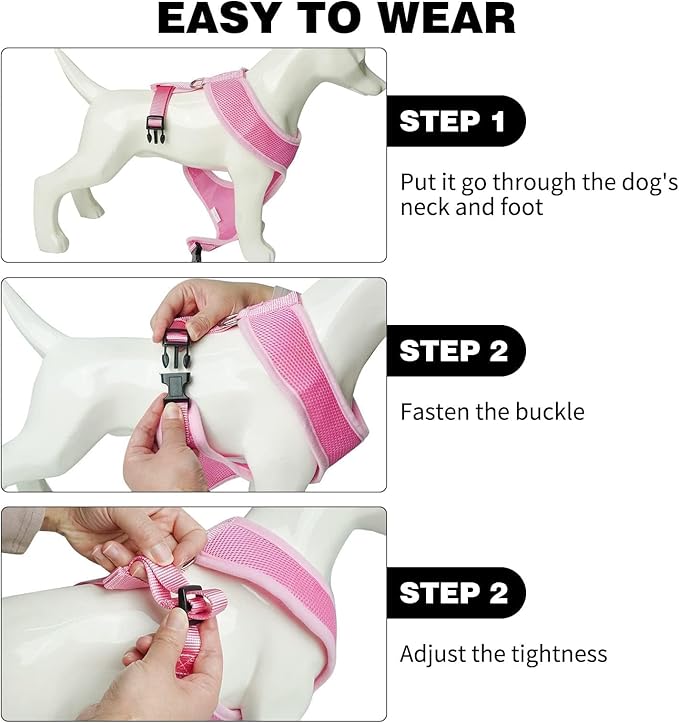 EASY TO WEAR

STEP 1

Put it go through the dog's neck and foot

STEP 2

Fasten the buckle

STEP 2

Adjust the tightness