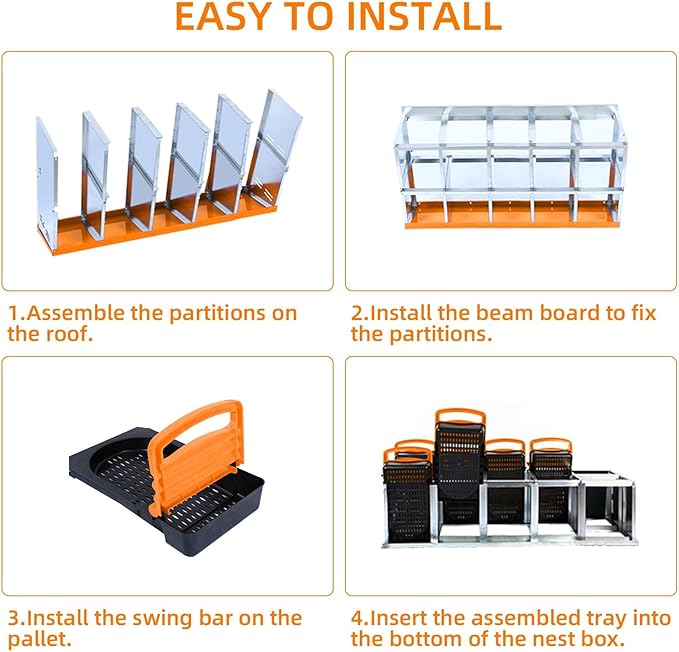 EASY TO INSTALL

1.Assemble the partitions on the roof.

2.Install the beam board to fix the partitions.

3.Install the swing bar on the pallet.

4.Insert the assembled tray into the bottom of the nest box.