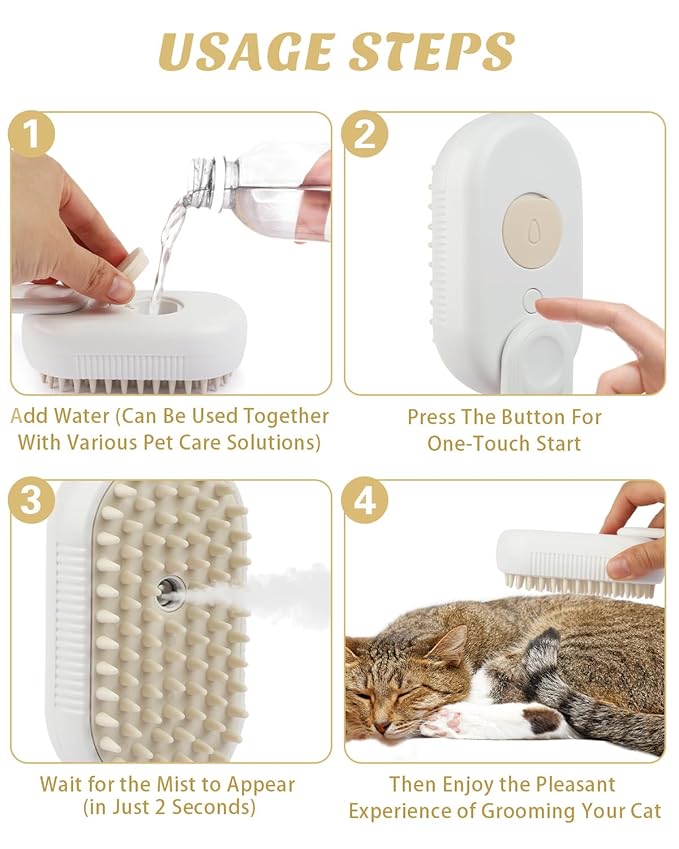 USAGE STEPS

1

Add Water (Can Be Used Together With Various Pet Care Solutions)

2

Press The Button For One-Touch Start

3

Wait for the Mist to Appear (in Just 2 Seconds)

4

Then Enjoy the Pleasant Experience of Grooming Your Cat