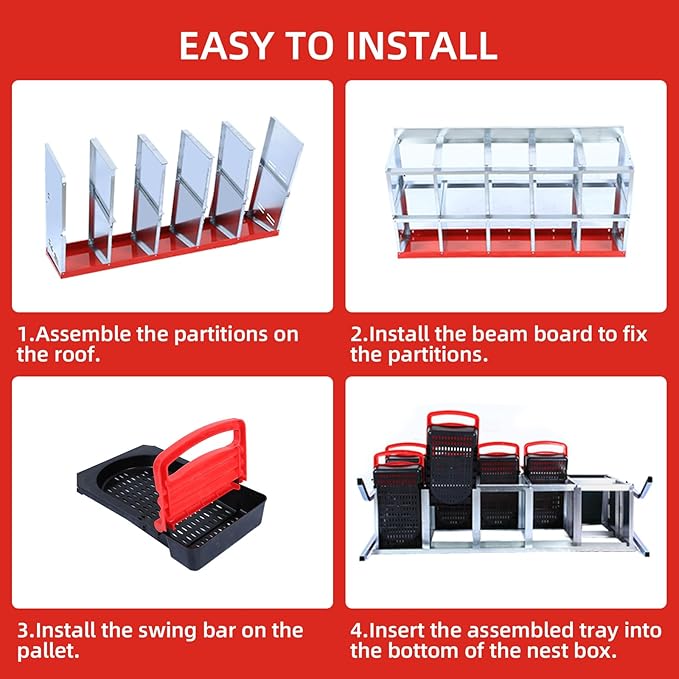 EASY TO INSTALL

1.Assemble the partitions on the roof.

2.Install the beam board to fix the partitions.

3.Install the swing bar on the pallet.

4.Insert the assembled tray into the bottom of the nest box.