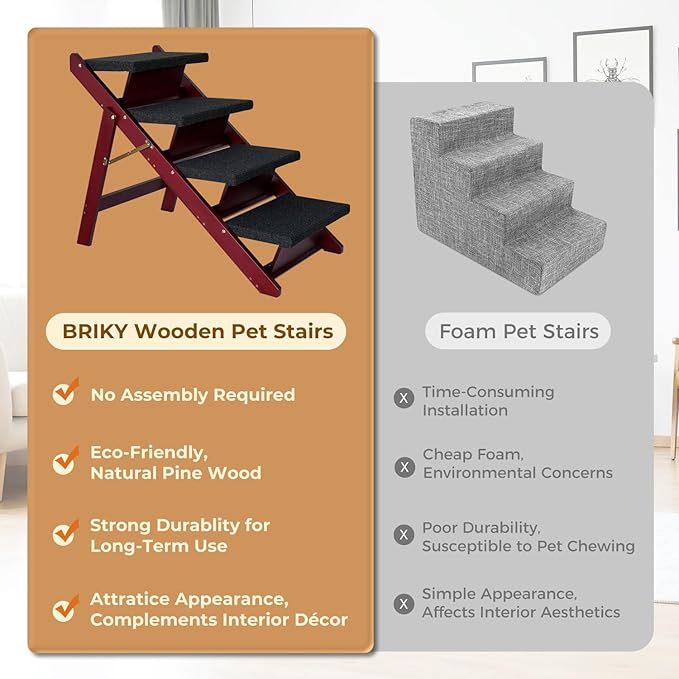 BRIKY Wooden Pet Stairs

No Assembly Required

Eco-Friendly, Natural Pine Wood

Strong Durablity for Long-Term Use

Attratice Appearance, Complements Interior Décor

Foam Pet Stairs

X Time-Consuming Installation

X Cheap Foam, Environmental Concerns

X Poor Durability, Susceptible to Pet Chewing

X Simple Appearance, Affects Interior Aesthetics