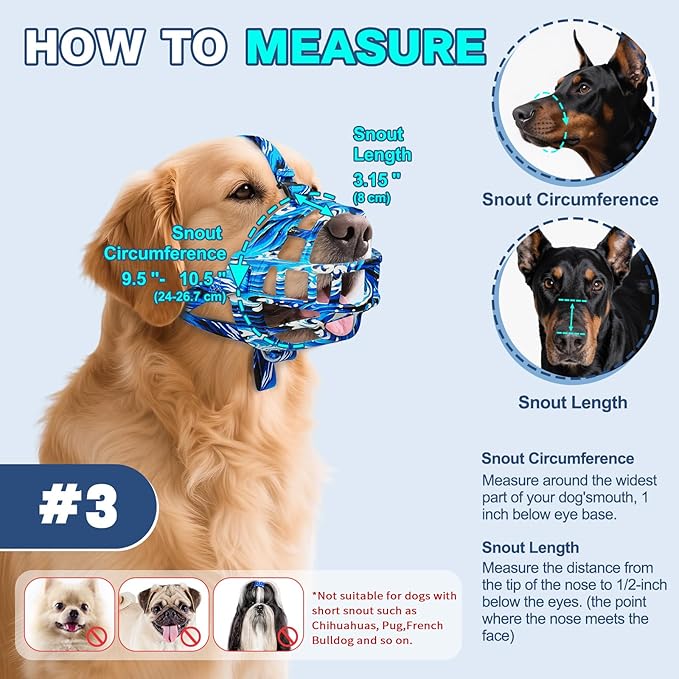 HOW TO MEASURE

Snout Length
3.15 "
(8 cm)

Snout Circumference
9.5 "- 10.5 "
(24-26.7 cm)

Snout Circumference

Snout Length

#3

Snout Circumference
Measure around the widest part of your dog'smouth, 1 inch below eye base.

Snout Length
Measure the distance from the tip of the nose to 1/2-inch below the eyes. (the point where the nose meets the face)

*Not suitable for dogs with short snout such as Chihuahuas, Pug,French Bulldog and so on.