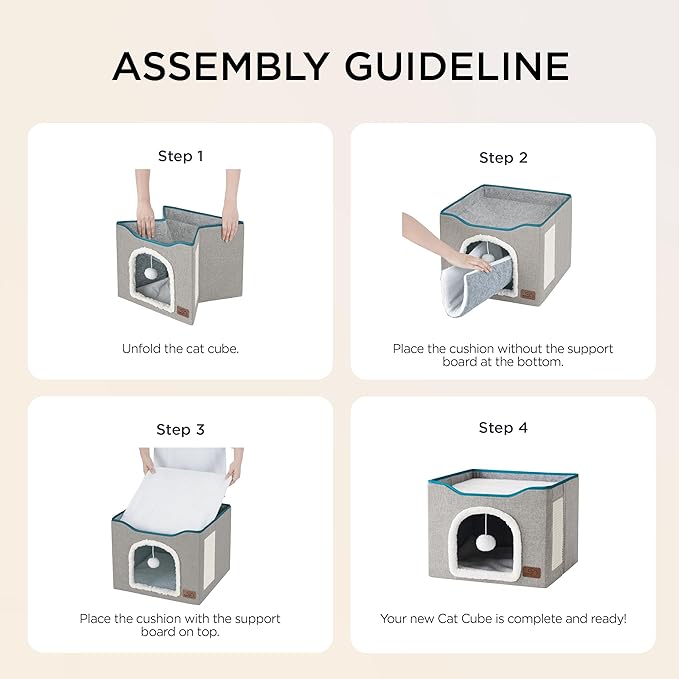 ASSEMBLY GUIDELINE

Step 1

Unfold the cat cube.

Step 2

Place the cushion without the support board at the bottom.

Step 3

Place the cushion with the support board on top.

Step 4

Your new Cat Cube is complete and ready!