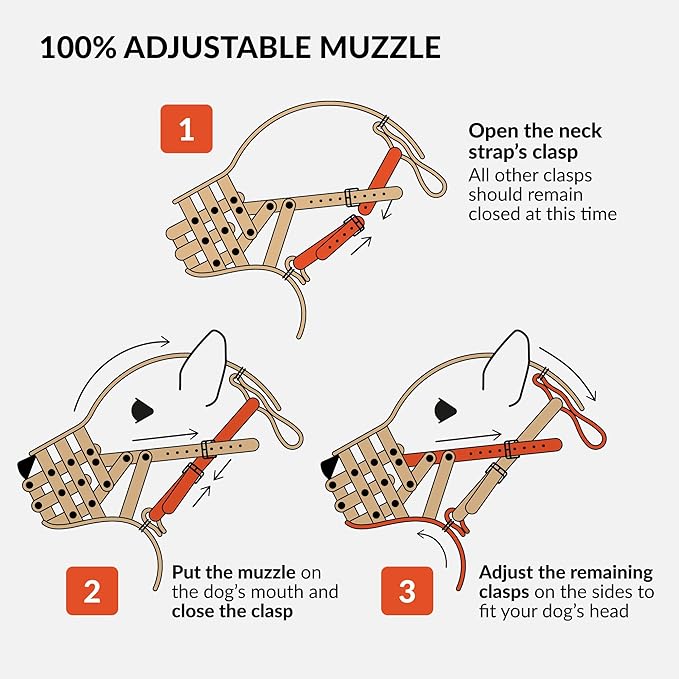 100% ADJUSTABLE MUZZLE

1

Open the neck strap's clasp
All other clasps should remain closed at this time

2

Put the muzzle on the dog's mouth and close the clasp

3

Adjust the remaining clasps on the sides to fit your dog's head