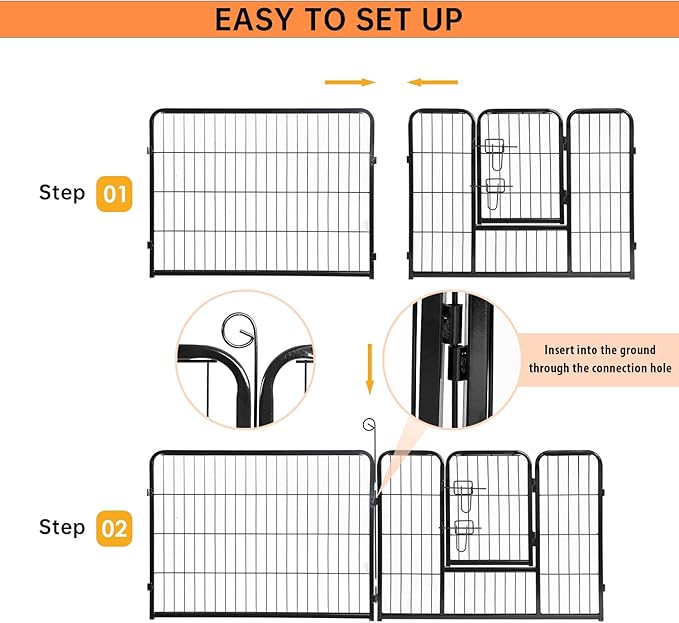 EASY TO SET UP

Step 01

Insert into the ground through the connection hole

Step 02