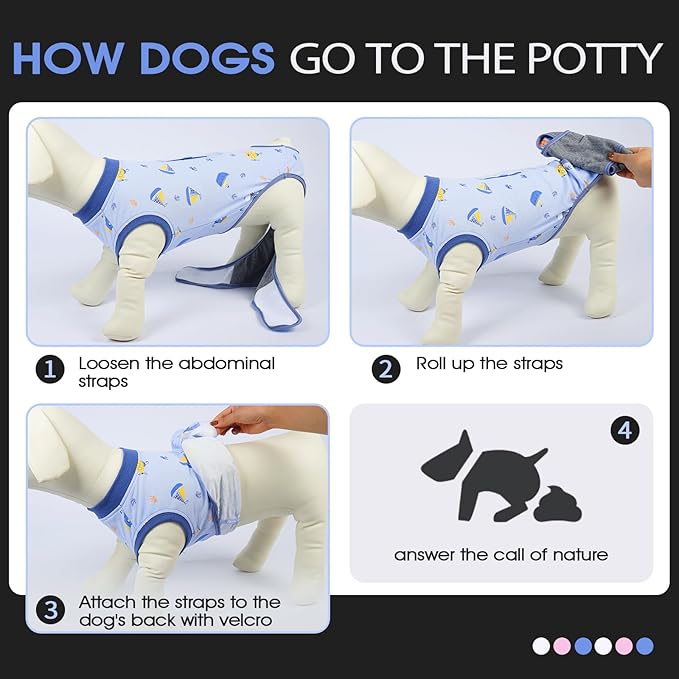 HOW DOGS GO TO THE POTTY

1 Loosen the abdominal straps

2 Roll up the straps

3 Attach the straps to the dog's back with velcro

4

answer the call of nature