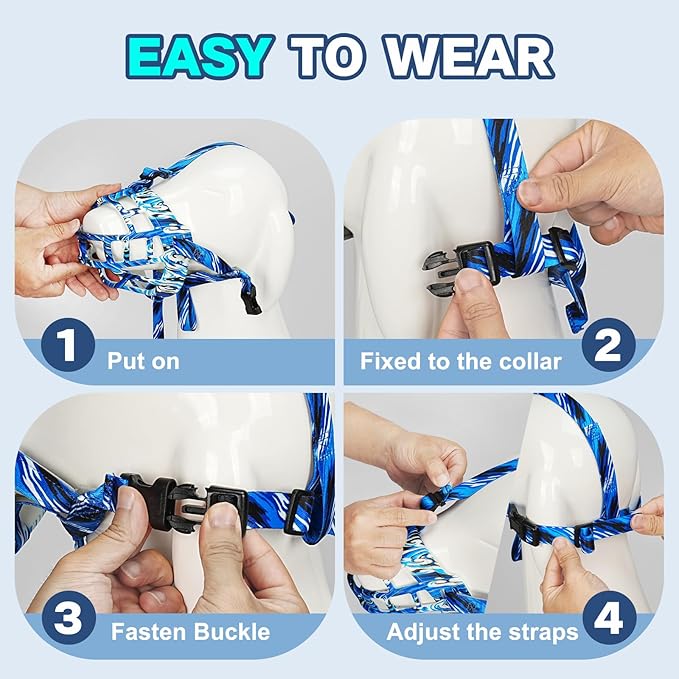 EASY TO WEAR

1 Put on

Fixed to the collar 2

3 Fasten Buckle

Adjust the straps 4