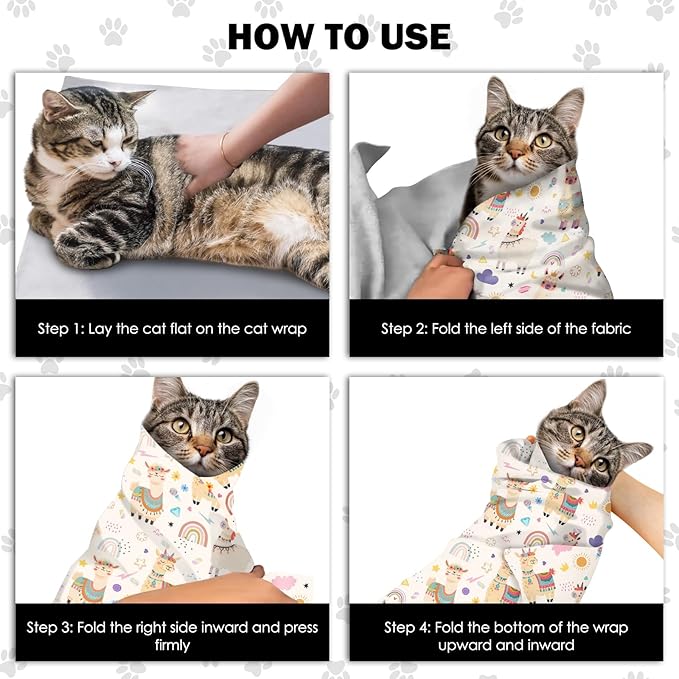 HOW TO USE

Step 1: Lay the cat flat on the cat wrap

Step 2: Fold the left side of the fabric

Step 3: Fold the right side inward and press firmly

Step 4: Fold the bottom of the wrap upward and inward