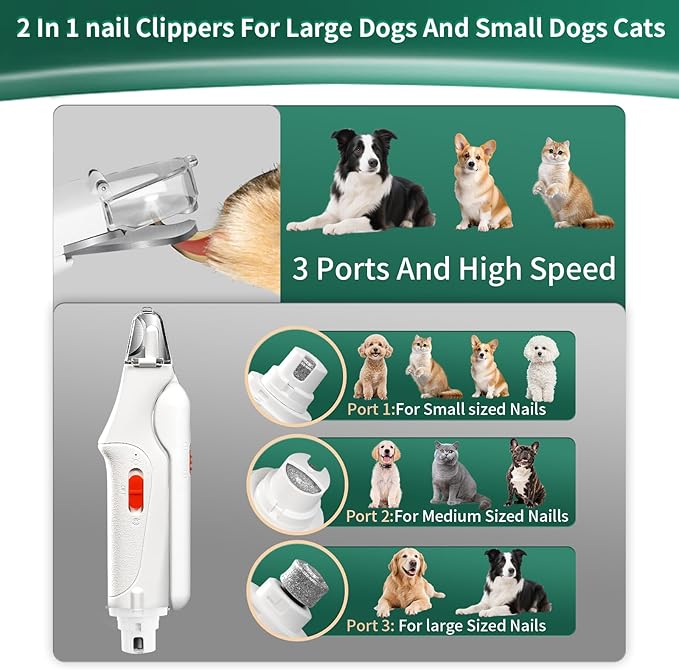 2 In 1 nail Clippers For Large Dogs And Small Dogs Cats

3 Ports And High Speed

Port 1:For Small sized Nails

Port 2:For Medium Sized Naills

Port 3: For large Sized Nails