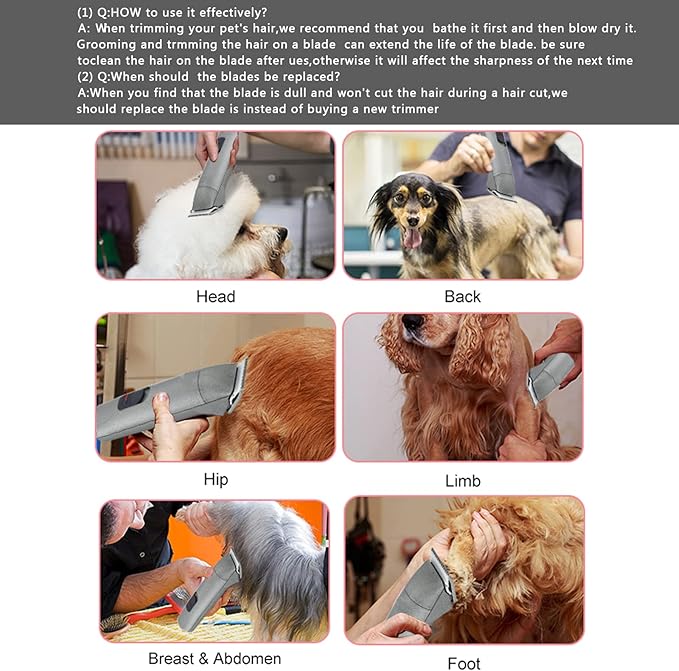 (1) Q:HOW to use it effectively?
A: When trimming your pet's hair,we recommend that you bathe it first and then blow dry it. Grooming and trmming the hair on a blade can extend the life of the blade. be sure toclean the hair on the blade after ues,otherwise it will affect the sharpness of the next time
(2) Q:When should the blades be replaced?
A:When you find that the blade is dull and won't cut the hair during a hair cut,we should replace the blade is instead of buying a new trimmer

Head

Back

Hip

Limb

Breast & Abdomen

Foot