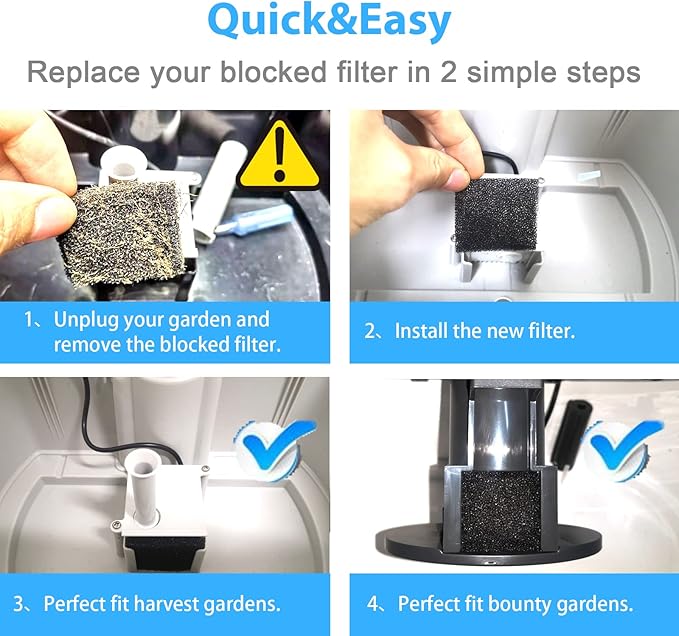 Quick&Easy

Replace your blocked filter in 2 simple steps

1、Unplug your garden and remove the blocked filter.

2、Install the new filter.

3、Perfect fit harvest gardens.

4、Perfect fit bounty gardens.