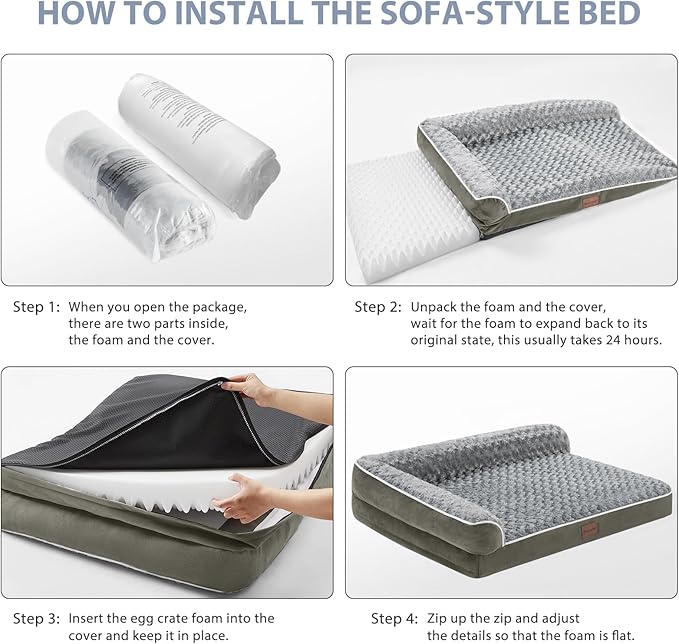 HOW TO INSTALL THE SOFA-STYLE BED

Step 1: When you open the package, there are two parts inside, the foam and the cover.

Step 2: Unpack the foam and the cover, wait for the foam to expand back to its original state, this usually takes 24 hours.

Step 3: Insert the egg crate foam into the cover and keep it in place.

Step 4: Zip up the zip and adjust the details so that the foam is flat.