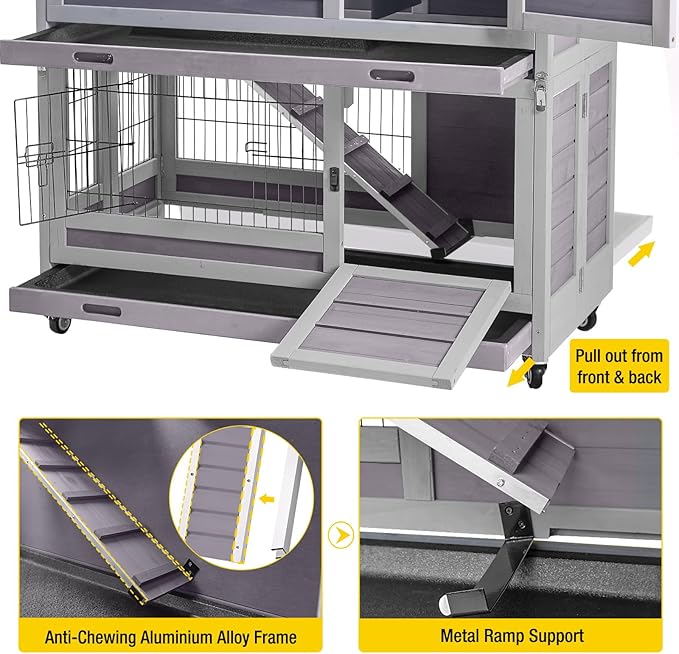 Pull out from front & back

Anti-Chewing Aluminium Alloy Frame

Metal Ramp Support