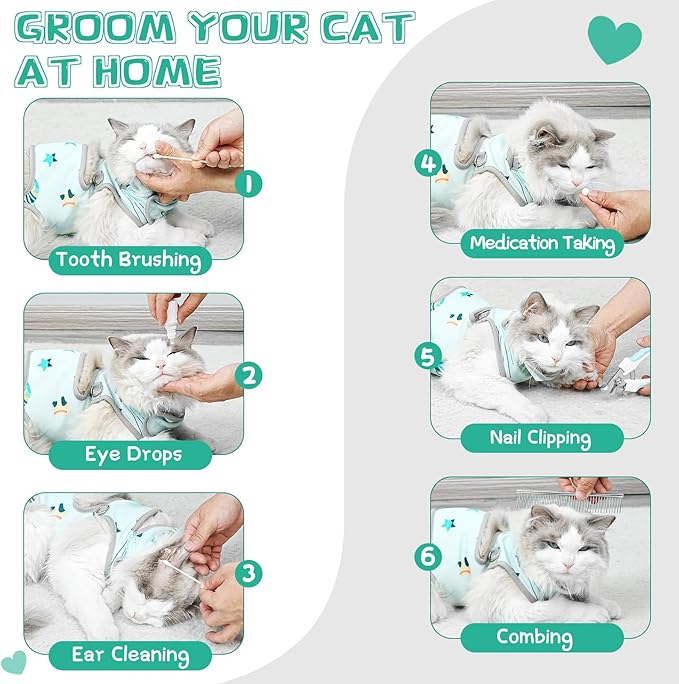 GROOM YOUR CAT AT HOME

1
Tooth Brushing

2
Eye Drops

3
Ear Cleaning

4
Medication Taking

5
Nail Clipping

6
Combing