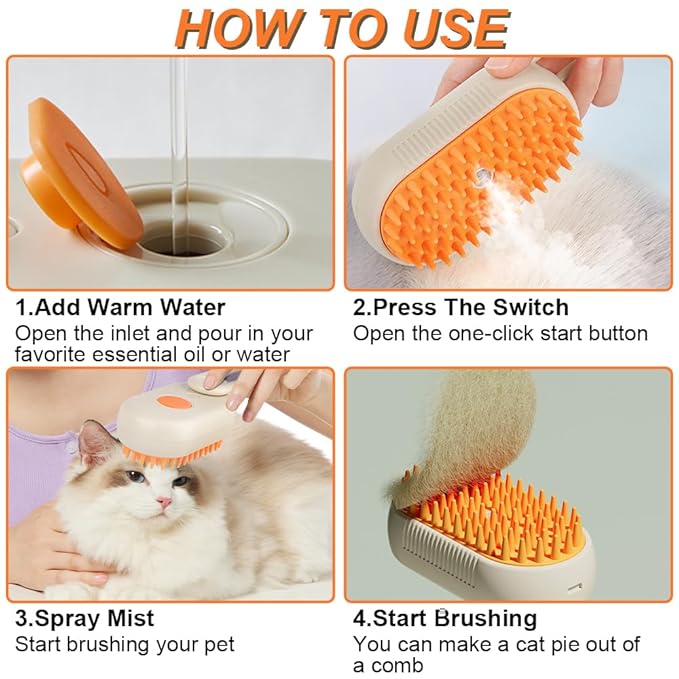 HOW TO USE

1.Add Warm Water
Open the inlet and pour in your favorite essential oil or water

2.Press The Switch
Open the one-click start button

3.Spray Mist
Start brushing your pet

4.Start Brushing
You can make a cat pie out of a comb