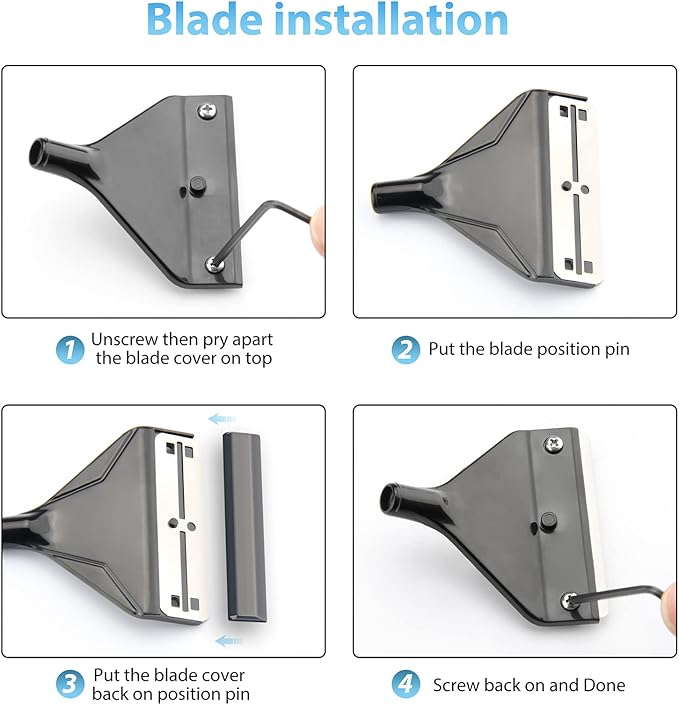 Blade installation

1 Unscrew then pry apart the blade cover on top

2 Put the blade position pin

3 Put the blade cover back on position pin

4 Screw back on and Done