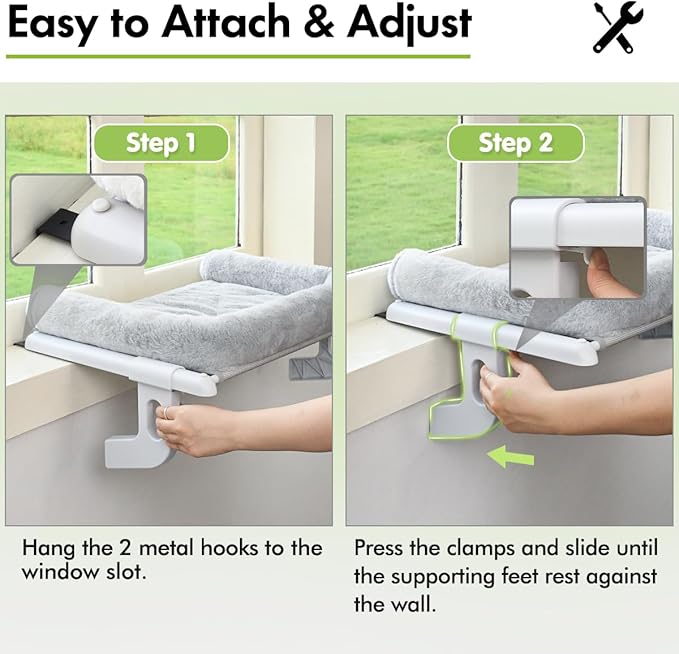 Easy to Attach & Adjust

Step 1

Hang the 2 metal hooks to the window slot.

Step 2

Press the clamps and slide until the supporting feet rest against the wall.